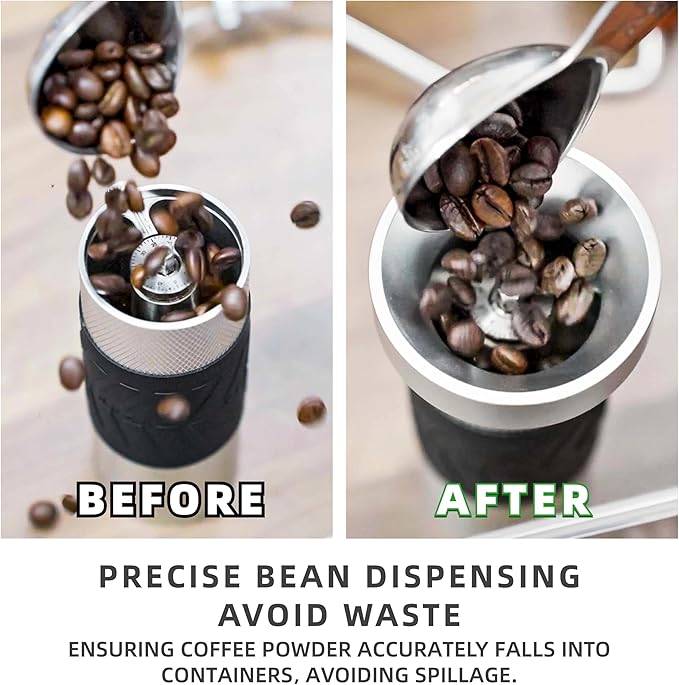 BEFORE

AFTER

PRECISE BEAN DISPENSING
AVOID WASTE

ENSURING COFFEE POWDER ACCURATELY FALLS INTO CONTAINERS, AVOIDING SPILLAGE.