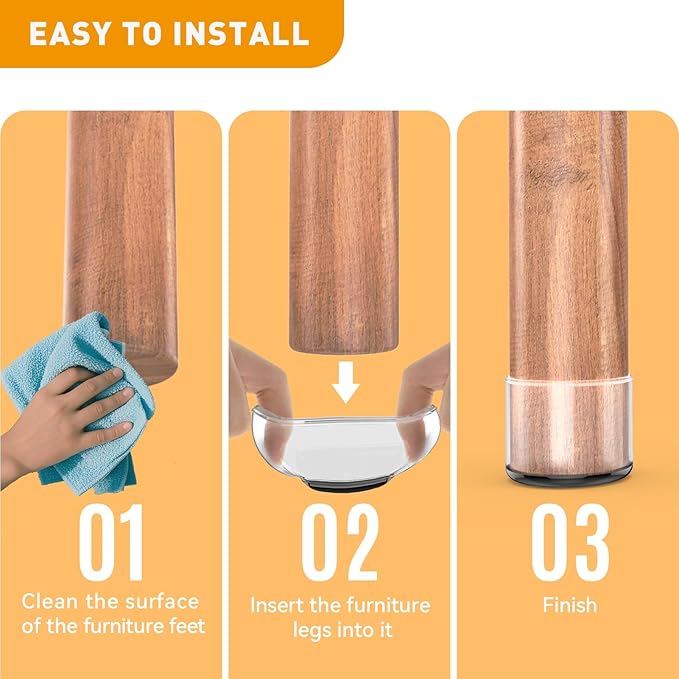 EASY TO INSTALL

01
Clean the surface of the furniture feet

02
Insert the furniture legs into it

03
Finish